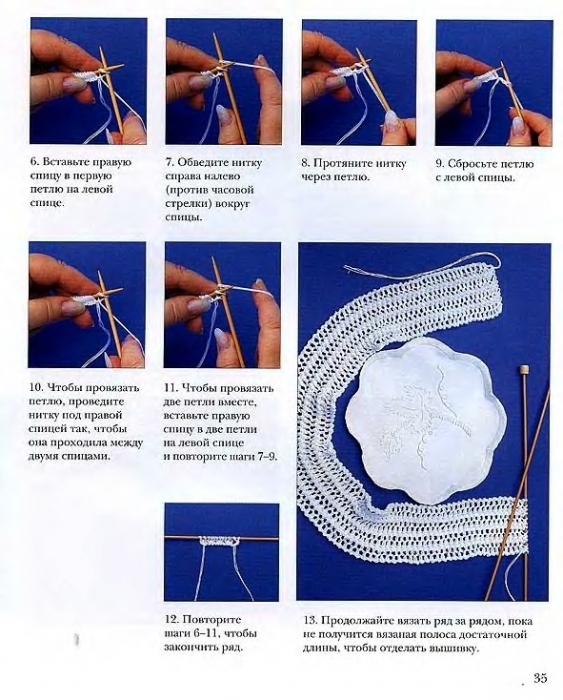 6. Вставьте правую спицу в первую петлю на левой спице.

7. Обведите нитку справа налево (против часовой стрелки) вокруг спицы.

8. Протяните нитку через петлю.

9. Сбросьте петлю с левой спицы.

10. Чтобы провязать петлю, проведите нитку под правой спицей так, чтобы она проходила между двумя спицами.

11. Чтобы провязать две петли вместе, вставьте правую спицу в две петли на левой спице и повторите шаги 7–9.

12. Повторите шаги 6–11, чтобы закончить ряд.

13. Продолжайте вязать ряд за рядом, пока не получится вязаная полоса достаточной длины, чтобы отделать вышивку.

35