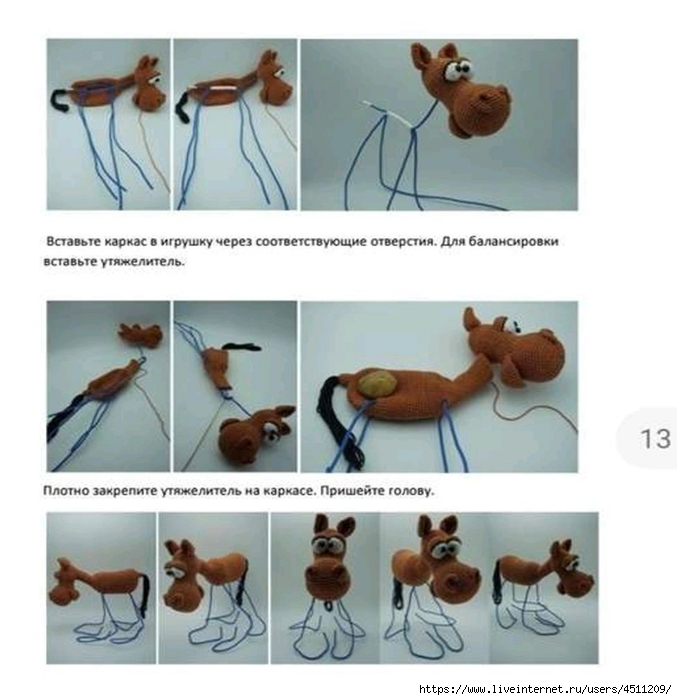 Вставьте каркас в игрушку через соответствующие отверстия. Для балансировки вставьте утяжелитель.

13

Плотно закрепите утяжелитель на каркасе. Пришейте голову.

https://www.liveinternet.ru/users/4511209/