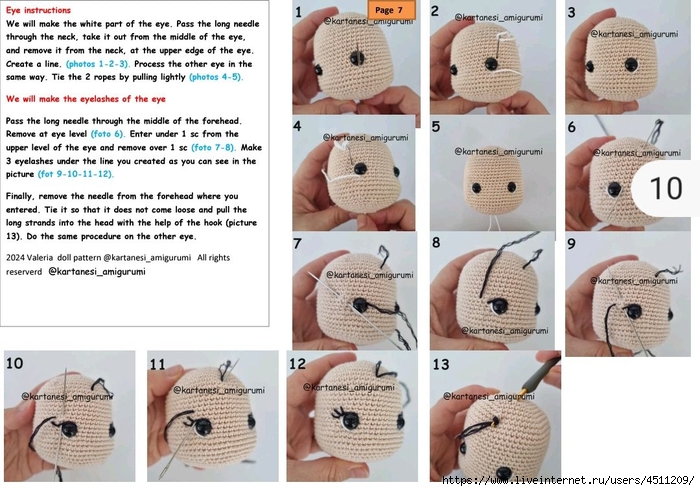 Eye instructions
We will make the white part of the eye. Pass the long needle through the neck, take it out from the middle of the eye, and remove it from the neck, at the upper edge of the eye. Create a line. (photos 1-2-3). Process the other eye in the same way. Tie the 2 ropes by pulling lightly (photos 4-5).

We will make the eyelashes of the eye

Pass the long needle through the middle of the forehead. Remove at eye level (foto 6). Enter under 1 sc from the upper level of the eye and remove over 1 sc (foto 7-8). Make 3 eyelashes under the line you created as you can see in the picture (fot 9-10-11-12).

Finally, remove the needle from the forehead where you entered. Tie it so that it does not come loose and pull the long strands into the head with the help of the hook (picture 13). Do the same procedure on the other eye.

2024 Valeria doll pattern @kartanesi_amigurumi All rights reserverd @kartanesi_amigurumi

1
Page 7
@kartanesi_amigurumi

2
@kartanesi_amigurumi

3
@kartanesi_amigurumi

4
@kartanesi_amigurumi

5
@kartanesi_amigurumi

6
@kartanesi_amigurumi

10

7
@kartanesi_amigurumi

8
@kartanesi_amigurumi

9
@kartanesi_amigurumi

10
@kartanesi_amigurumi

11
@kartanesi_amigurumi

12
@kartanesi_amigurumi

13
@kartanesi_amigurumi

https://www.liveinternet.ru/users/4511209/