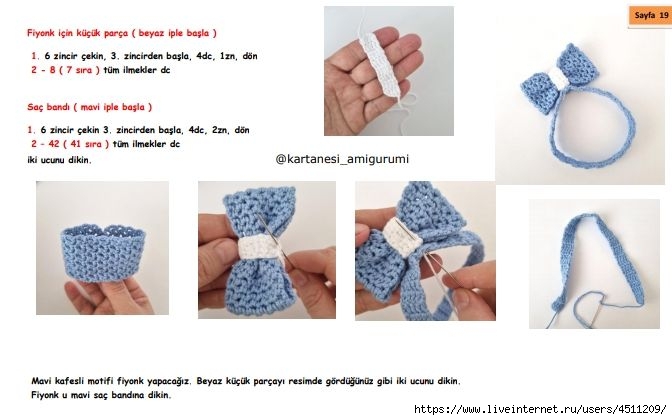 Sayfa 19

Fiyonk için küçük parça ( beyaz iple başla )

1. 6 zincir çekin, 3. zincirden başla, 4dc, 1zn, dön
2 - 8 ( 7 sıra ) tüm ilmekler dc

Saç bandı ( mavi iple başla )

1. 6 zincir çekin 3. zincirden başla, 4dc, 2zn, dön
2 - 42 ( 41 sıra ) tüm ilmekler dc
iki ucunu dikin.

@kartanesi_amigurumi

Mavi kafesli motifi fiyonk yapacağız. Beyaz küçük parçayı resimde gördüğünüz gibi iki ucunu dikin.
Fiyonk u mavi saç bandına dikin.

https://www.liveinternet.ru/users/4511209/