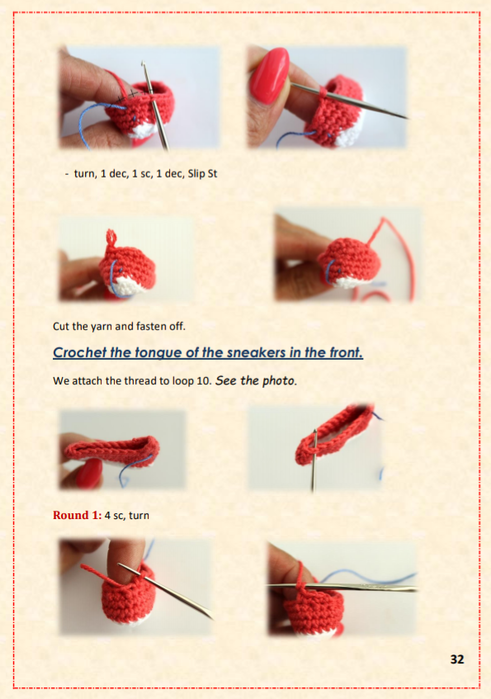 - turn, 1 dec, 1 sc, 1 dec, Slip St

Cut the yarn and fasten off.

Crochet the tongue of the sneakers in the front.

We attach the thread to loop 10. See the photo.

Round 1: 4 sc, turn

32