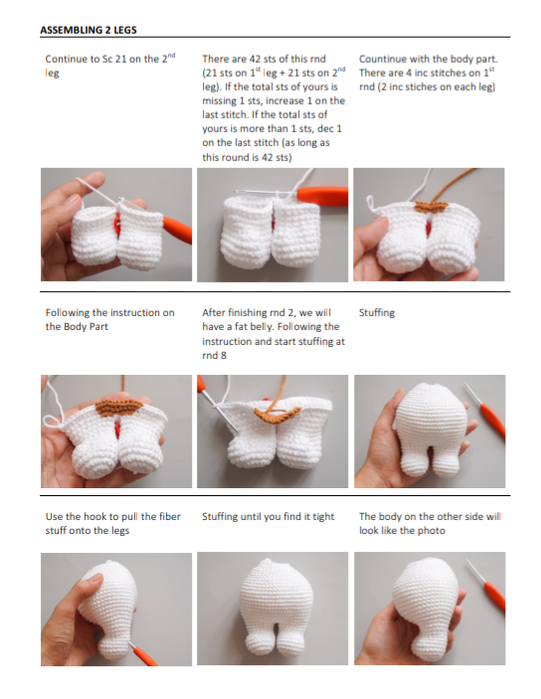 ASSEMBLING 2 LEGS

Continue to Sc 21 on the 2$^{nd}$ leg

There are 42 sts of this rnd (21 sts on 1$^{st}$ leg + 21 sts on 2$^{nd}$ leg). If the total sts of yours is missing 1 sts, increase 1 on the last stitch. If the total sts of yours is more than 1 sts, dec 1 on the last stitch (as long as this round is 42 sts)

Countinue with the body part. There are 4 inc stitches on 1$^{st}$ rnd (2 inc stiches on each leg)

Following the instruction on the Body Part

After finishing rnd 2, we will have a fat belly. Following the instruction and start stuffing at rnd 8

Stuffing

Use the hook to pull the fiber stuff onto the legs

Stuffing until you find it tight

The body on the other side will look like the photo