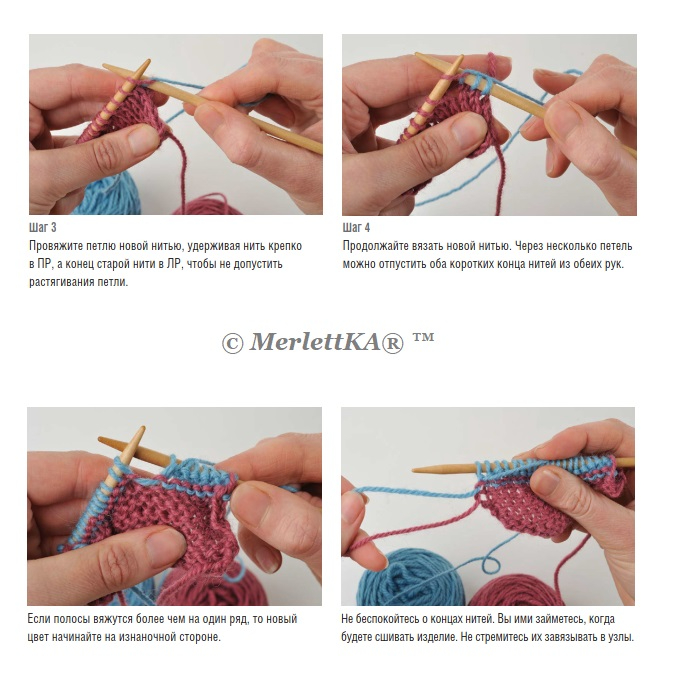 Шаг 3
Провяжите петлю новой нитью, удерживая нить крепко в ПР, а конец старой нити в ЛР, чтобы не допустить растягивания петли.

Шаг 4
Продолжайте вязать новой нитью. Через несколько петель можно отпустить оба коротких конца нитей из обеих рук.

© MerlettKA® ™

Если полосы вяжутся более чем на один ряд, то новый цвет начинайте на изнаночной стороне.

Не беспокойтесь о концах нитей. Вы ими займетесь, когда будете сшивать изделие. Не стремитесь их завязывать в узлы.