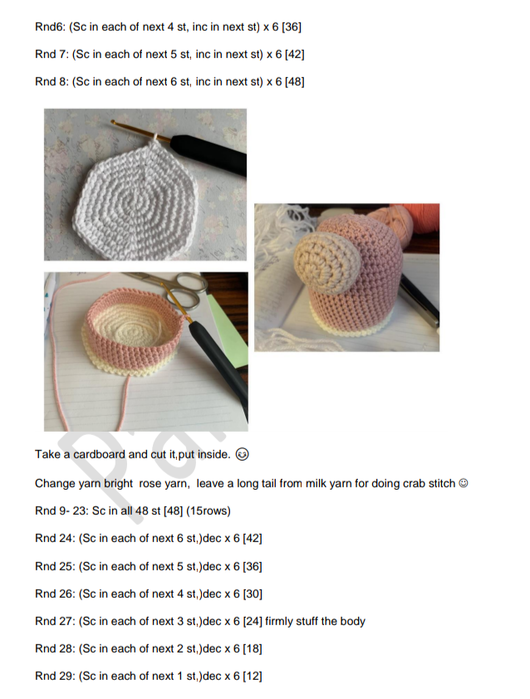 Rnd6: (Sc in each of next 4 st, inc in next st) x 6 [36]

Rnd 7: (Sc in each of next 5 st, inc in next st) x 6 [42]

Rnd 8: (Sc in each of next 6 st, inc in next st) x 6 [48]

Take a cardboard and cut it,put inside. ☺

Change yarn bright rose yarn, leave a long tail from milk yarn for doing crab stitch ☺

Rnd 9- 23: Sc in all 48 st [48] (15rows)

Rnd 24: (Sc in each of next 6 st,)dec x 6 [42]

Rnd 25: (Sc in each of next 5 st,)dec x 6 [36]

Rnd 26: (Sc in each of next 4 st,)dec x 6 [30]

Rnd 27: (Sc in each of next 3 st,)dec x 6 [24] firmly stuff the body

Rnd 28: (Sc in each of next 2 st,)dec x 6 [18]

Rnd 29: (Sc in each of next 1 st,)dec x 6 [12]