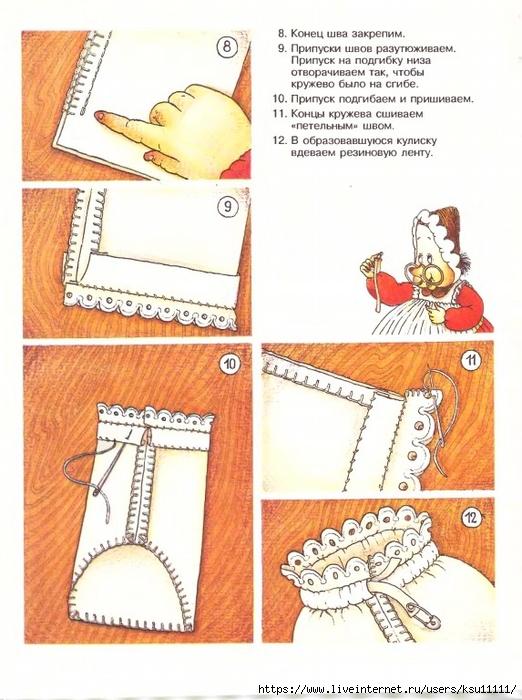 8

8. Конец шва закрепим.
9. Припуски швов разутюживаем. Припуск на подгибку низа отворачиваем так, чтобы кружево было на сгибе.
10. Припуск подгибаем и пришиваем.
11. Концы кружева сшиваем «петельным» швом.
12. В образовавшуюся кулиску вдеваем резиновую ленту.

9

10

11

12

https://www.liveinternet.ru/users/ksu11111/