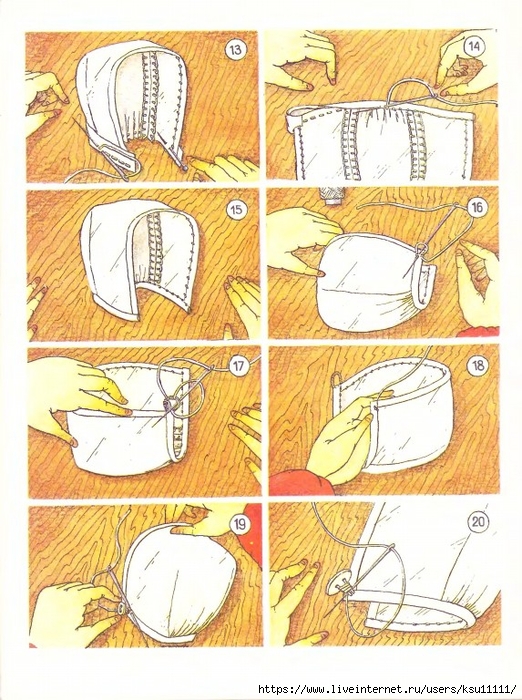 13

14

15

16

17

18

19

20

https://www.liveinternet.ru/users/ksu11111/