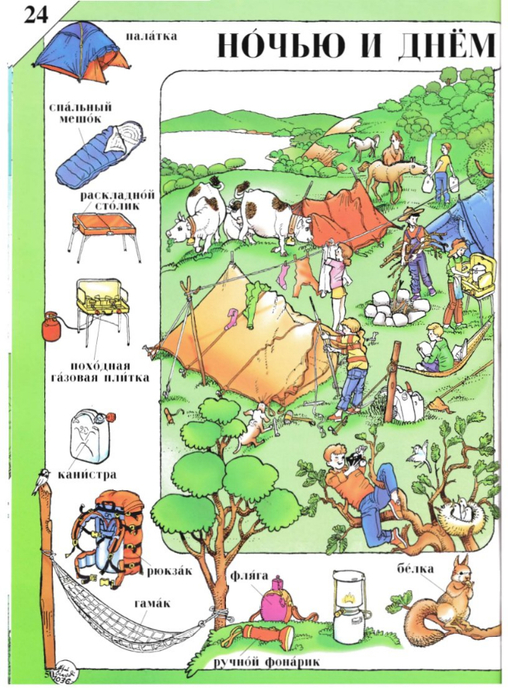 24

НО́ЧЬЮ И ДНЁМ

пала́тка

спа́льный мешо́к

раскладно́й сто́лик

похо́дная га́зовая пли́тка

кани́стра

рюкза́к

гама́к

фля́га

ручно́й фона́рик

бе́лка