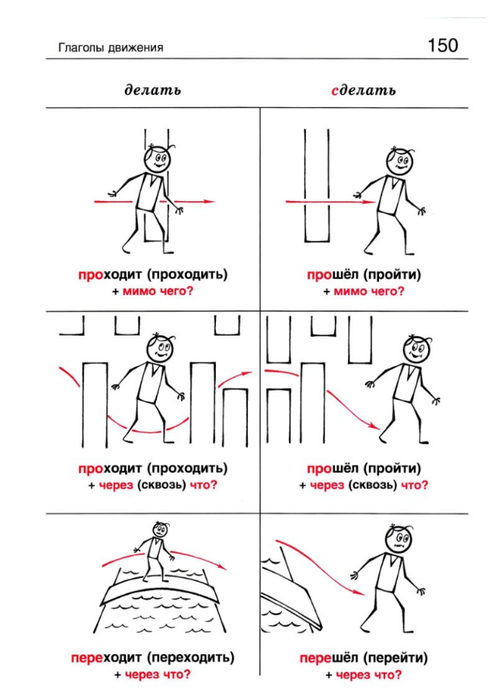 Глаголы движения

150

| делать | сделать |
|---|---|
| проходит (проходить) + мимо чего? | прошёл (пройти) + мимо чего? |
| проходит (проходить) + через (сквозь) что? | прошёл (пройти) + через (сквозь) что? |
| переходит (переходить) + через что? | перешёл (перейти) + через что? |