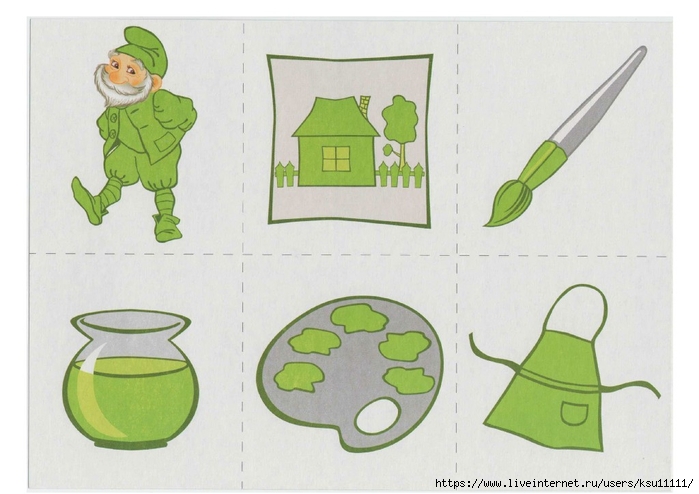 https://www.liveinternet.ru/users/ksu11111/