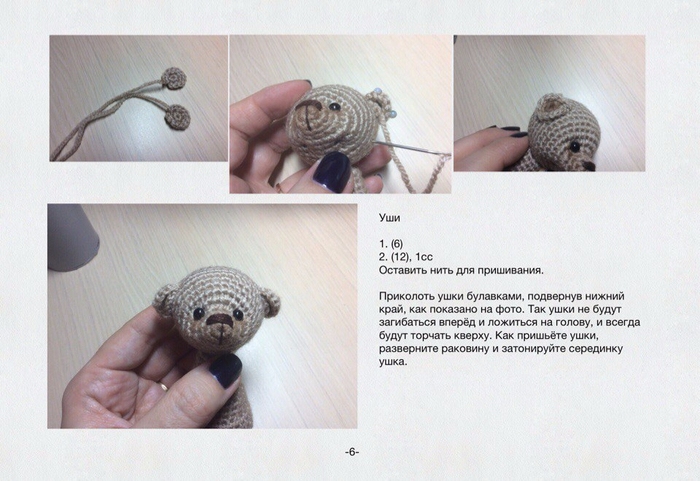 Уши

1. (6)
2. (12), 1сс
Оставить нить для пришивания.

Приколоть ушки булавками, подвернув нижний край, как показано на фото. Так ушки не будут загибаться вперёд и ложиться на голову, и всегда будут торчать кверху. Как пришьёте ушки, разверните раковину и затонируйте серединку ушка.

-6-