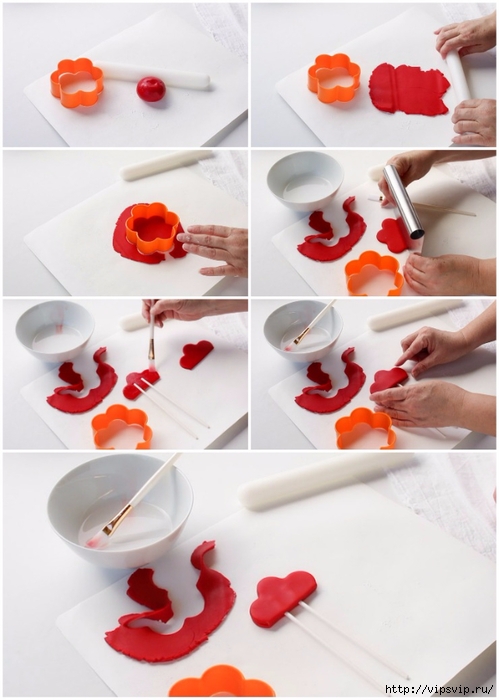 http://vipsvip.ru/