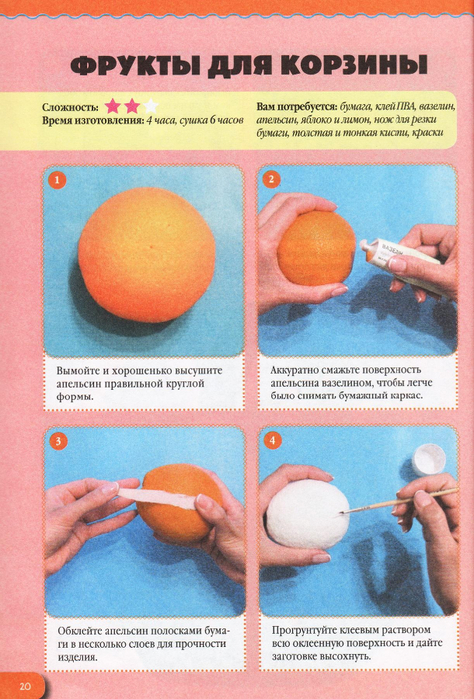 ФРУКТЫ ДЛЯ КОРЗИНЫ

Сложность:
Время изготовления: 4 часа, сушка 6 часов

Вам потребуется: бумага, клей ПВА, вазелин, апельсин, яблоко и лимон, нож для резки бумаги, толстая и тонкая кисти, краски

1

Вымойте и хорошенько высушите апельсин правильной круглой формы.

2

ВАЗЕЛИН

Аккуратно смажьте поверхность апельсина вазелином, чтобы легче было снимать бумажный каркас.

3

Обклейте апельсин полосками бумаги в несколько слоев для прочности изделия.

4

Прогрунтуйте клеевым раствором всю оклеенную поверхность и дайте заготовке высохнуть.

20