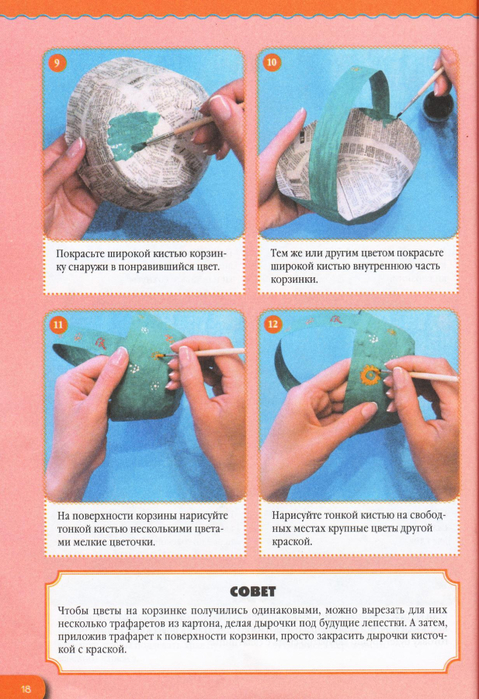 9

Покрасьте широкой кистью корзинку снаружи в понравившийся цвет.

10

Тем же или другим цветом покрасьте широкой кистью внутреннюю часть корзинки.

11

На поверхности корзины нарисуйте тонкой кистью несколькими цветами мелкие цветочки.

12

Нарисуйте тонкой кистью на свободных местах крупные цветы другой краской.

СОВЕТ

Чтобы цветы на корзинке получились одинаковыми, можно вырезать для них несколько трафаретов из картона, делая дырочки под будущие лепестки. А затем, приложив трафарет к поверхности корзинки, просто закрасить дырочки кисточкой с краской.

18