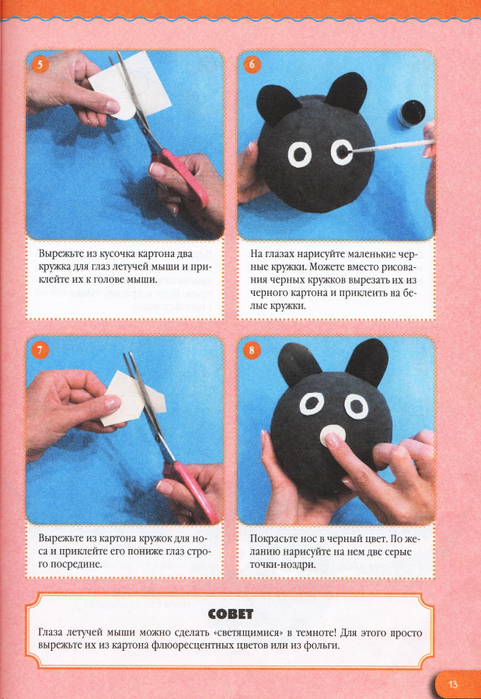 5

Вырежьте из кусочка картона два кружка для глаз летучей мыши и приклейте их к голове мыши.

6

На глазах нарисуйте маленькие черные кружки. Можете вместо рисования черных кружков вырезать их из черного картона и приклеить на белые кружки.

7

Вырежьте из картона кружок для носа и приклейте его пониже глаз строго посредине.

8

Покрасьте нос в черный цвет. По желанию нарисуйте на нем две серые точки-ноздри.

СОВЕТ

Глаза летучей мыши можно сделать «светящимися» в темноте! Для этого просто вырежьте их из картона флюоресцентных цветов или из фольги.

13