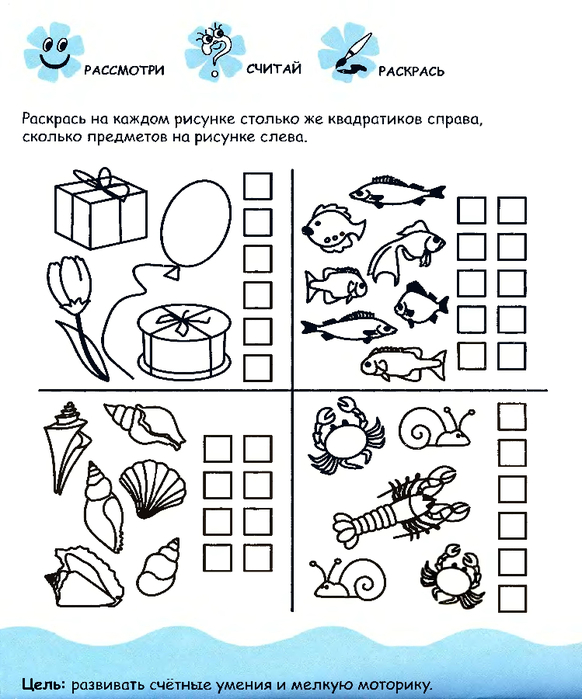 РАССМОТРИ СЧИТАЙ РАСКРАСЬ

Раскрась на каждом рисунке столько же квадратиков справа, сколько предметов на рисунке слева.

Цель: развивать счётные умения и мелкую моторику.