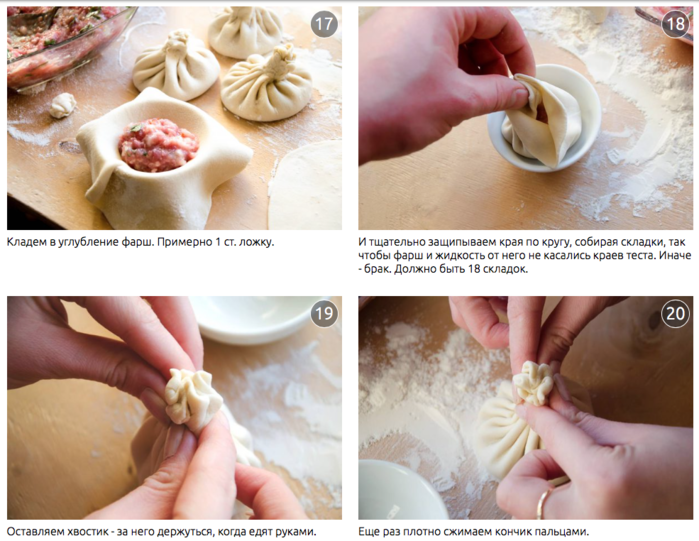 17

Кладем в углубление фарш. Примерно 1 ст. ложку.

18

И тщательно защипываем края по кругу, собирая складки, так чтобы фарш и жидкость от него не касались краев теста. Иначе - брак. Должно быть 18 складок.

19

Оставляем хвостик - за него держуться, когда едят руками.

20

Еще раз плотно сжимаем кончик пальцами.