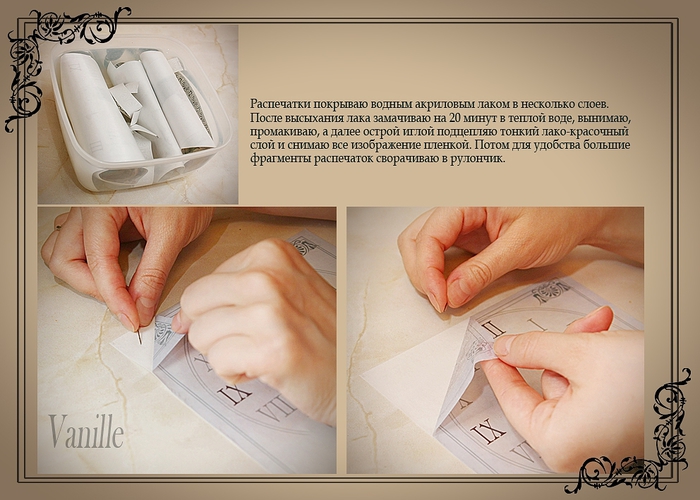 Распечатки покрываю водным акриловым лаком в несколько слоев. После высыхания лака замачиваю на 20 минут в теплой воде, вынимаю, промакиваю, а далее острой иглой подцепляю тонкий лако-красочный слой и снимаю все изображение пленкой. Потом для удобства большие фрагменты распечаток сворачиваю в рулончик.

XI
VII
II
I
XI

Vanille