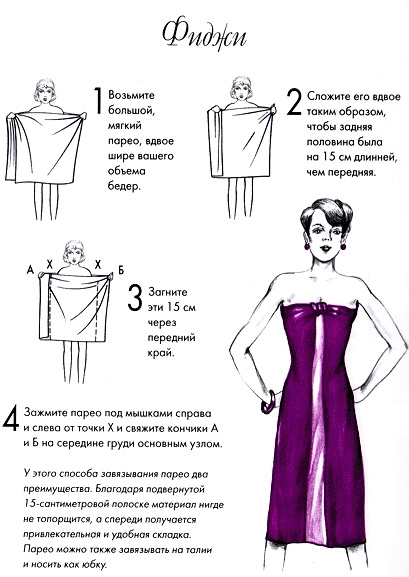 Фиджи

1 Возьмите большой, мягкий парео, вдвое шире вашего объема бедер.

2 Сложите его вдвое таким образом, чтобы задняя половина была на 15 см длинней, чем передняя.

А Х Х Б

3 Загните эти 15 см через передний край.

4 Зажмите парео под мышками справа и слева от точки Х и свяжите кончики А и Б на середине груди основным узлом.

У этого способа завязывания парео два преимущества. Благодаря подвернутой 15-сантиметровой полоске материал нигде не топорщится, а спереди получается привлекательная и удобная складка. Парео можно также завязывать на талии и носить как юбку.