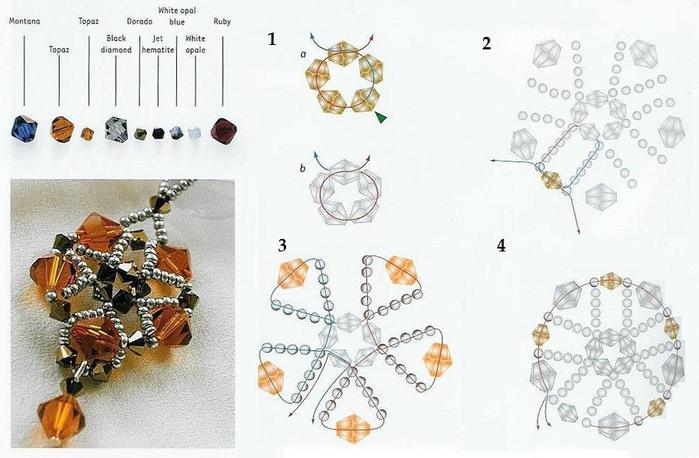 Montana

Topaz

Topaz

Black diamond

Dorado

Jet hematite

White opal blue

White opale

Ruby

1

a

b

2

3

4