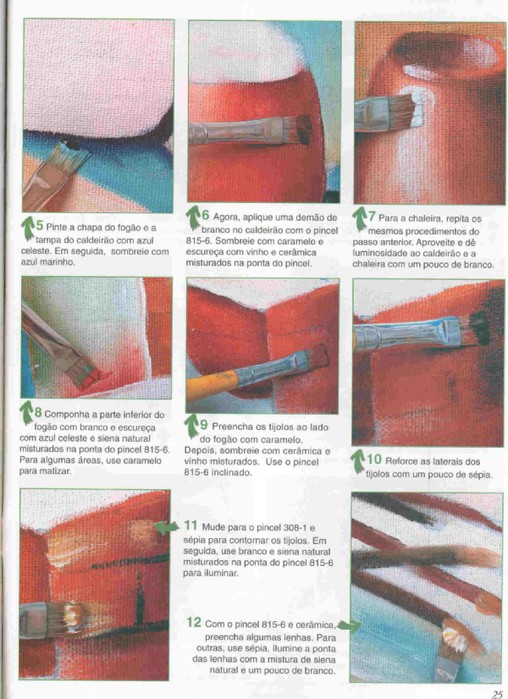 5 Pinte a chapa do fogão e a tampa do caldeirão com azul celeste. Em seguida, sombreie com azul marinho.

6 Agora, aplique uma demão de branco no caldeirão com o pincel 815-6. Sombreie com caramelo e escureça com vinho e cerâmica misturados na ponta do pincel.

7 Para a chaleira, repita os mesmos procedimentos do passo anterior. Aproveite e dê luminosidade ao caldeirão e a chaleira com um pouco de branco.

8 Componha a parte inferior do fogão com branco e escureça com azul celeste e siena natural misturados na ponta do pincel 815-6. Para algumas áreas, use caramelo para matizar.

9 Preencha os tijolos ao lado do fogão com caramelo. Depois, sombreie com cerâmica e vinho misturados. Use o pincel 815-6 inclinado.

10 Reforce as laterais dos tijolos com um pouco de sépia.

11 Mude para o pincel 308-1 e sépia para contornar os tijolos. Em seguida, use branco e siena natural misturados na ponta do pincel 815-6 para iluminar.

12 Com o pincel 815-6 e cerâmica, preencha algumas lenhas. Para outras, use sépia. Ilumine a ponta das lenhas com a mistura de siena natural e um pouco de branco.

25