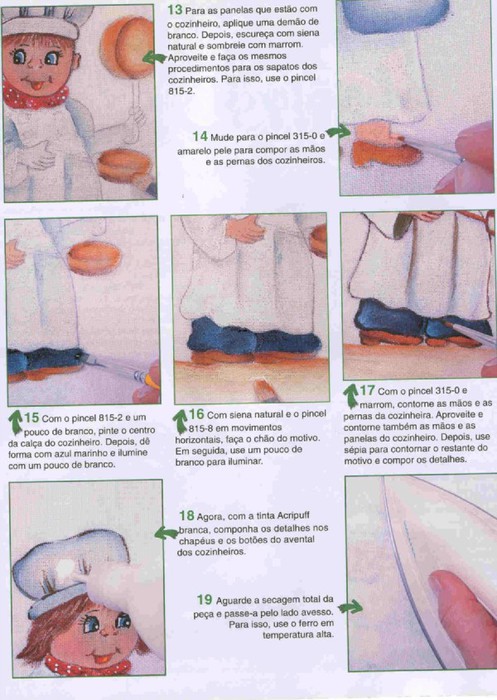 13 Para as panelas que estão com o cozinheiro, aplique uma demão de branco. Depois, escureça com siena natural e sombreie com marrom. Aproveite e faça os mesmos procedimentos para os sapatos dos cozinheiros. Para isso, use o pincel 815-2.

14 Mude para o pincel 315-0 e amarelo pele para compor as mãos e as pernas dos cozinheiros.

15 Com o pincel 815-2 e um pouco de branco, pinte o centro da calça do cozinheiro. Depois, dê forma com azul marinho e ilumine com um pouco de branco.

16 Com siena natural e o pincel 815-8 em movimentos horizontais, faça o chão do motivo. Em seguida, use um pouco de branco para iluminar.

17 Com o pincel 315-0 e marrom, contorne as mãos e as pernas da cozinheira. Aproveite e contorne também as mãos e as panelas do cozinheiro. Depois, use sépia para contornar o restante do motivo e compor os detalhes.

18 Agora, com a tinta Acripuff branca, componha os detalhes nos chapéus e os botões do avental dos cozinheiros.

19 Aguarde a secagem total da peça e passe-a pelo lado avesso. Para isso, use o ferro em temperatura alta.