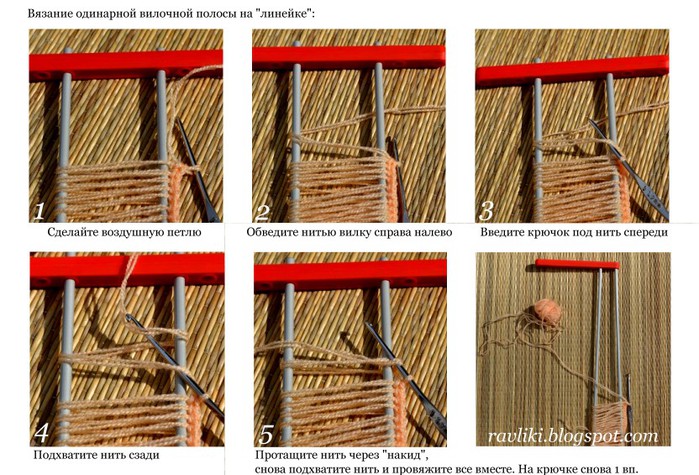 Вязание одинарной вилочной полосы на "линейке":

1

Сделайте воздушную петлю

2

Обведите нитью вилку справа налево

3

Введите крючок под нить спереди

4

Подхватите нить сзади

5

Протащите нить через "накид", снова подхватите нить и провяжите все вместе. На крючке снова 1 вп.

ravliki.blogspot.com