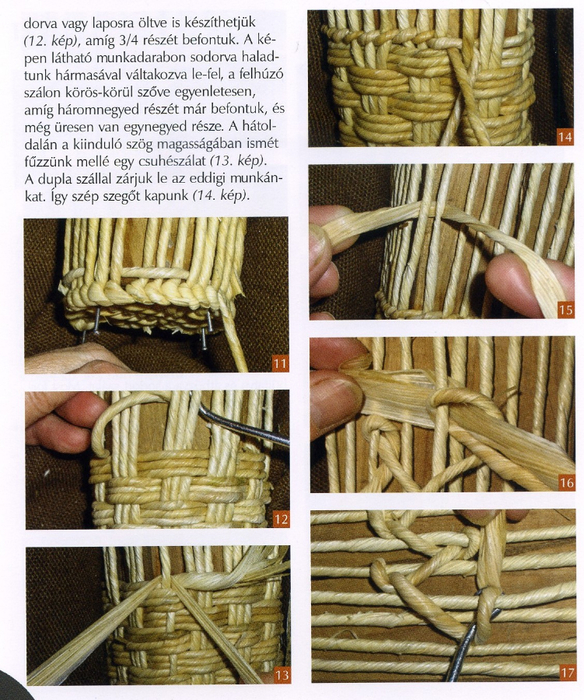 dorva vagy laposra öltve is készíthetjük (12. kép), amíg 3/4 részét befontuk. A képen látható munkadarabon sodorva haladtunk hármasával váltakozva le-fel, a felhúzó szálon körös-körül szőve egyenletesen, amíg háromnegyed részét már befontuk, és még üresen van egynegyed része. A hátoldalán a kiinduló szög magasságában ismét fűzzünk mellé egy csuhészálat (13. kép). A dupla szállal zárjuk le az eddigi munkánkat. Így szép szegőt kapunk (14. kép).

11

12

13

14

15

16

17