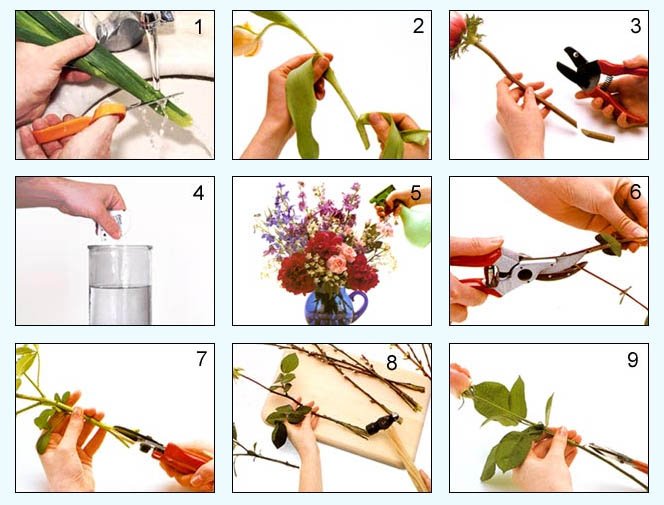 1

2

3

4

5

6

7

8

9