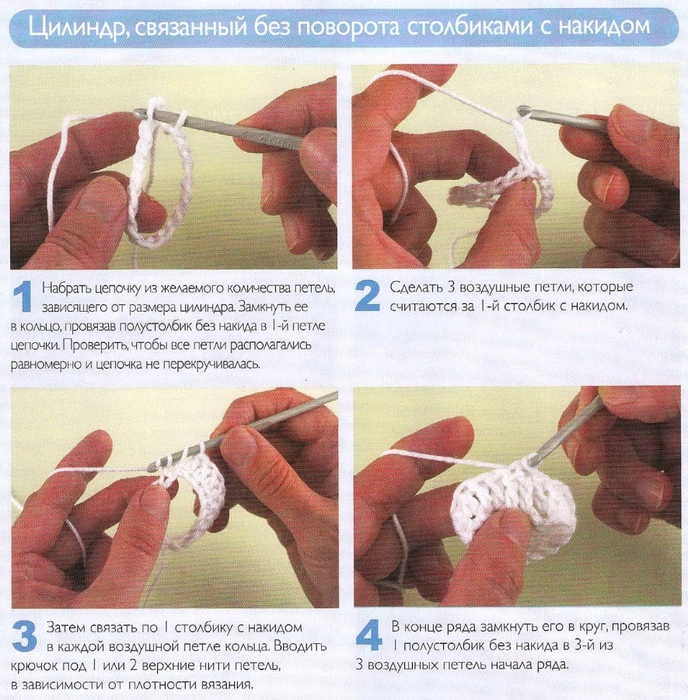 Цилиндр, связанный без поворота столбиками с накидом

1 Набрать цепочку из желаемого количества петель, зависящего от размера цилиндра. Замкнуть ее в кольцо, провязав полустолбик без накида в 1-й петле цепочки. Проверить, чтобы все петли располагались равномерно и цепочка не перекручивалась.

2 Сделать 3 воздушные петли, которые считаются за 1-й столбик с накидом.

3 Затем связать по 1 столбику с накидом в каждой воздушной петле кольца. Вводить крючок под 1 или 2 верхние нити петель, в зависимости от плотности вязания.

4 В конце ряда замкнуть его в круг, провязав 1 полустолбик без накида в 3-й из 3 воздушных петель начала ряда.