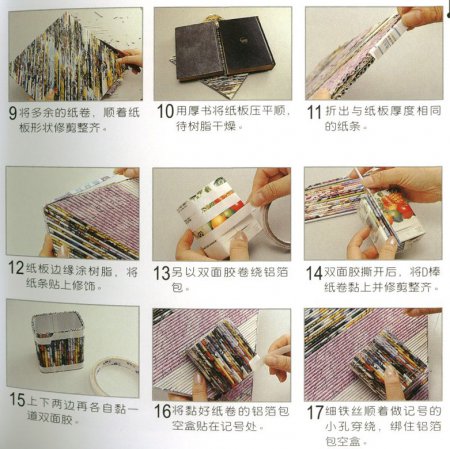 9 将多余的纸卷，顺着纸板形状修剪整齐。

10 用厚书将纸板压平顺，待树脂干燥。

11 折出与纸板厚度相同的纸条。

12 纸板边缘涂树脂，将纸条贴上修饰。

13 另以双面胶卷绕铝箔包。

14 双面胶撕开后，将D棒纸卷黏上并修剪整齐。

15 上下两边再各自黏一道双面胶。

16 将黏好纸卷的铝箔包空盒贴在记号处。

17 细铁丝顺着做记号的小孔穿绕，绑住铝箔包空盒。