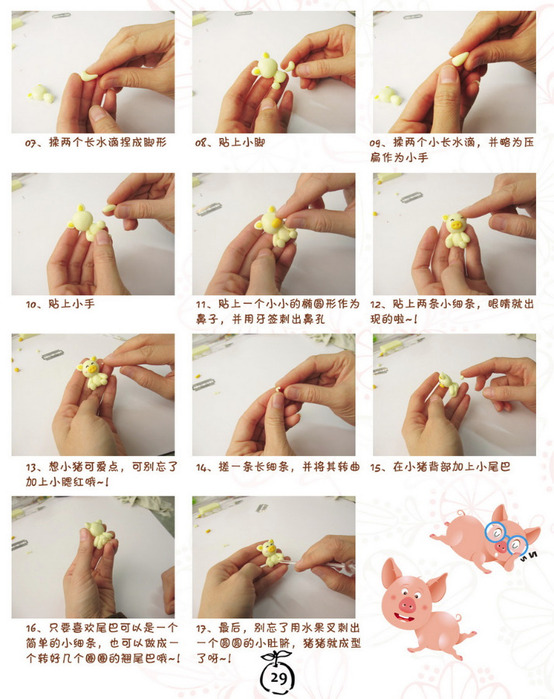 07、揉两个长水滴捏成脚形

08、贴上小脚

09、揉两个小长水滴，并略为压扁作为小手

10、贴上小手

11、贴上一个小小的椭圆形作为鼻子，并用牙签刺出鼻孔

12、贴上两条小细条，眼睛就出现的啦~!

13、想小猪可爱点，可别忘了加上小腮红哦~!

14、搓一条长细条，并将其转曲

15、在小猪背部加上小尾巴

16、只要喜欢尾巴可以是一个简单的小细条，也可以做成一个转好几个圈圈的翘尾巴哦~!

17、最后，别忘了用水果叉刺出一个圆圆的小肚脐，猪猪就成型了呀~!

29