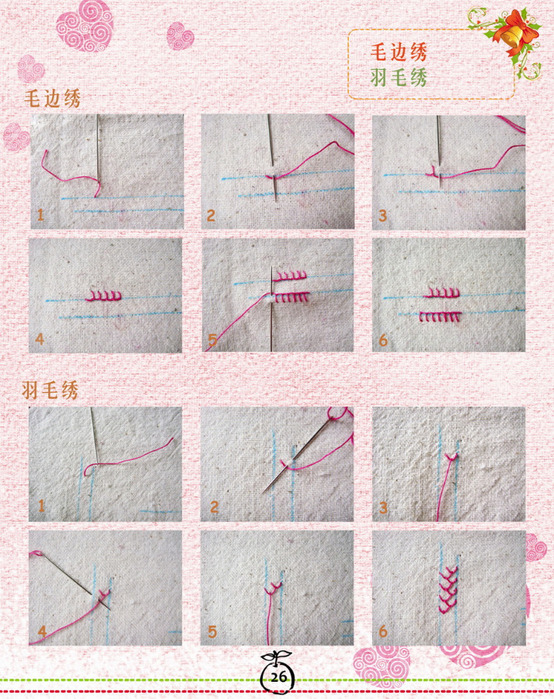 毛边绣
羽毛绣

毛边绣

1
2
3
4
5
6

羽毛绣

1
2
3
4
5
6

26