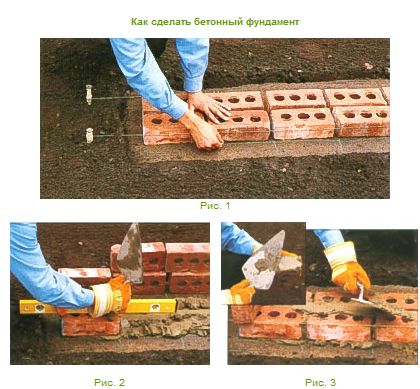 Как сделать бетонный фундамент

Рис. 1

Рис. 2

Рис. 3