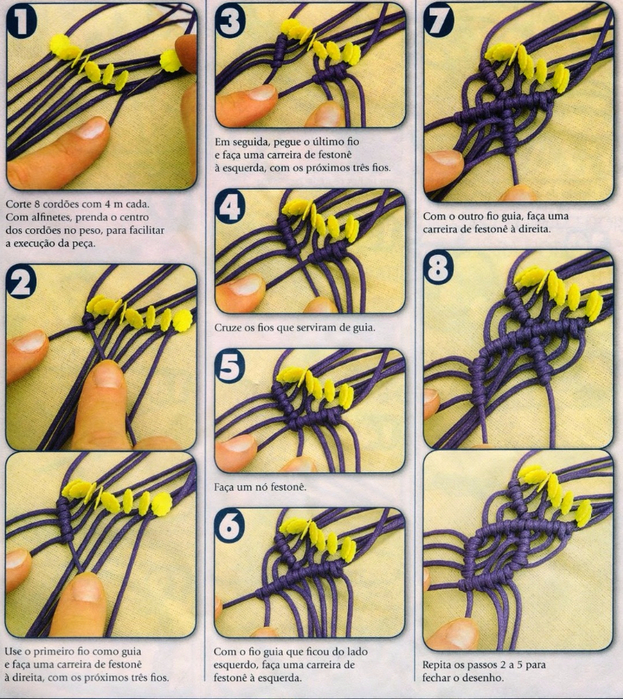 1

Corte 8 cordões com 4 m cada. Com alfinetes, prenda o centro dos cordões no peso, para facilitar a execução da peça.

2

Use o primeiro fio como guia e faça uma carreira de festonê à direita, com os próximos três fios.

3

Em seguida, pegue o último fio e faça uma carreira de festonê à esquerda, com os próximos três fios.

4

Cruze os fios que serviram de guia.

5

Faça um nó festonê.

6

Com o fio guia que ficou do lado esquerdo, faça uma carreira de festonê à esquerda.

7

Com o outro fio guia, faça uma carreira de festonê à direita.

8

Repita os passos 2 a 5 para fechar o desenho.