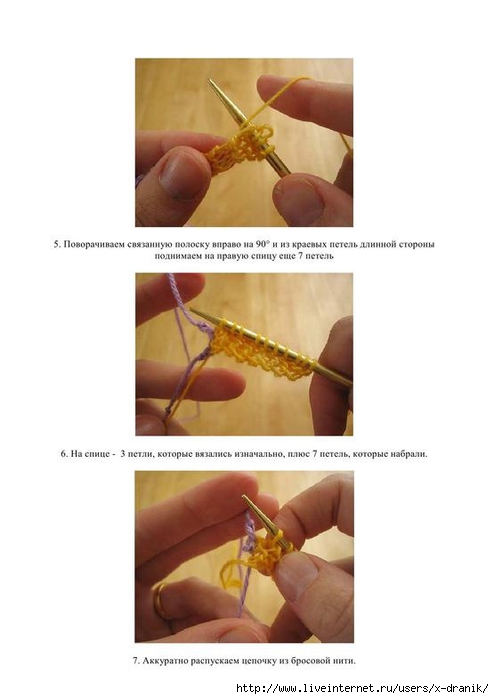 5. Поворачиваем связанную полоску вправо на 90° и из краевых петель длинной стороны поднимаем на правую спицу еще 7 петель

6. На спице - 3 петли, которые вязались изначально, плюс 7 петель, которые набрали.

7. Аккуратно распускаем цепочку из бросовой нити.

http://www.liveinternet.ru/users/x-dranik/