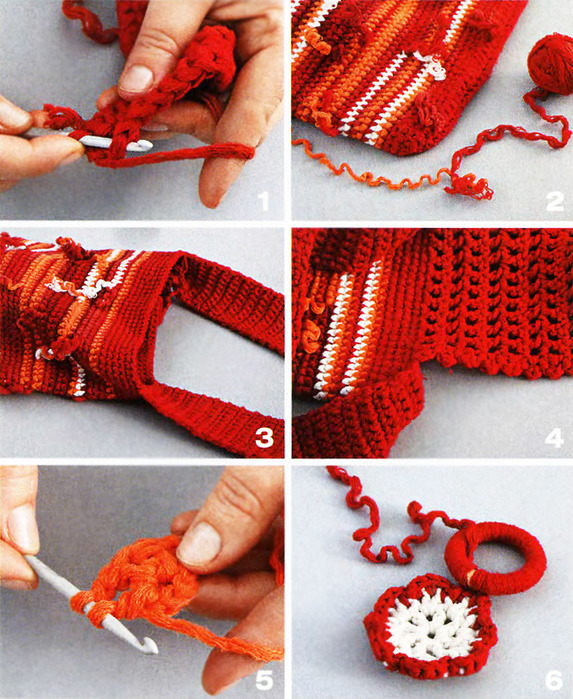 1
2
3
4
5
6