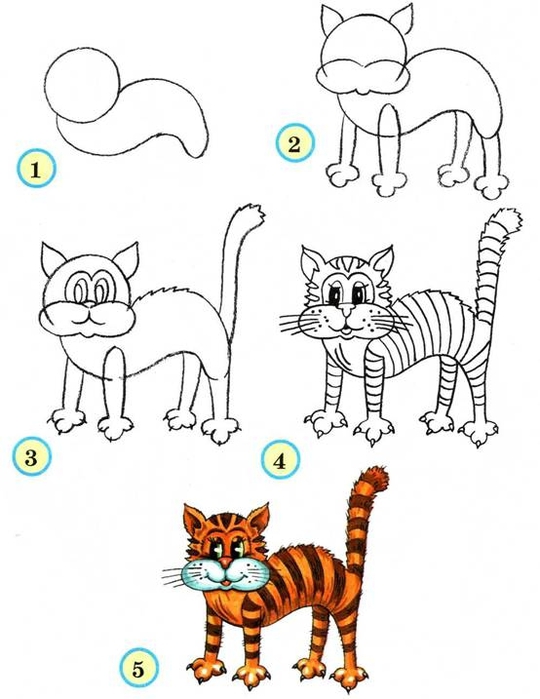 1
2
3
4
5