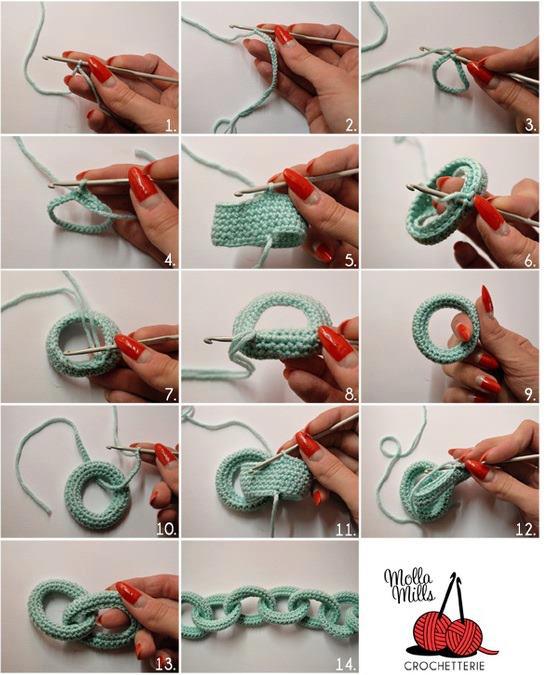 1.
2.
3.
4.
5.
6.
7.
8.
9.
10.
11.
12.
13.
14.

Molla Mills
CROCHETTERIE