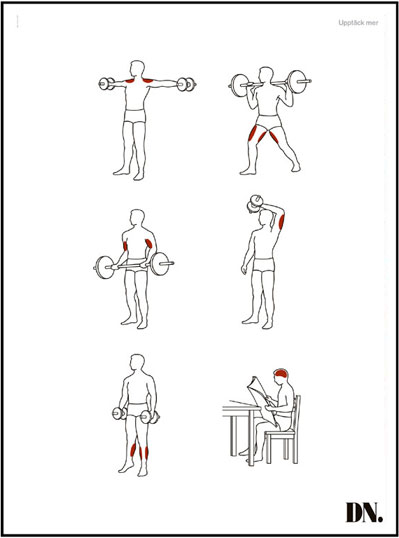 Upptäck mer

DN.