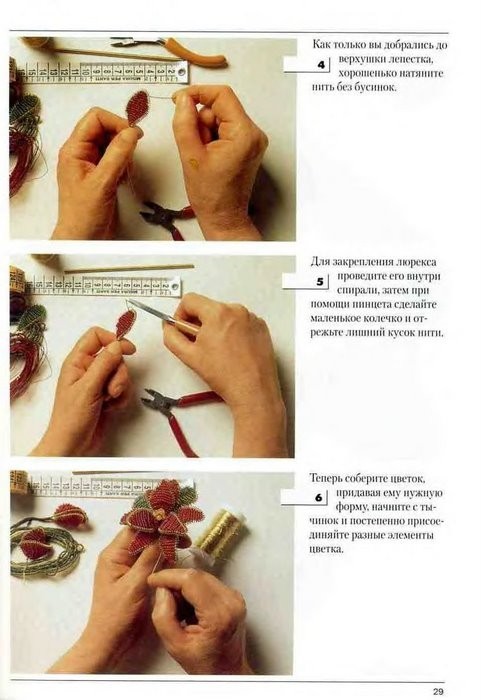 4

Как только вы добрались до верхушки лепестка, хорошенько натяните нить без бусинок.

5

Для закрепления люрекса проведите его внутри спирали, затем при помощи пинцета сделайте маленькое колечко и отрежьте лишний кусок нити.

6

Теперь соберите цветок, придавая ему нужную форму, начните с тычинок и постепенно присоединяйте разные элементы цветка.

29