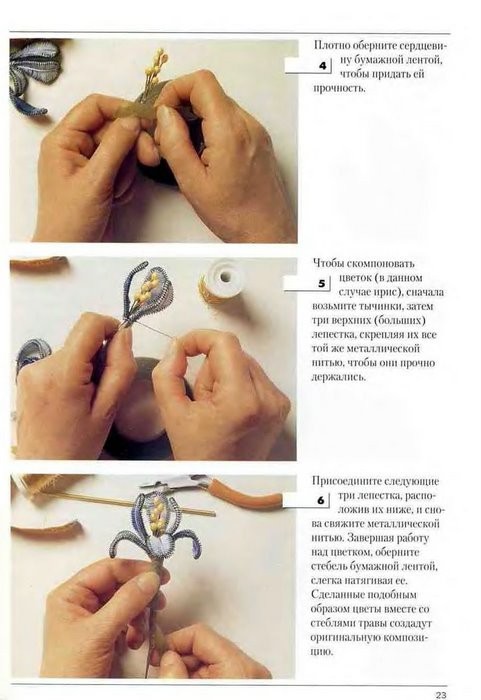 4

Плотно оберните сердцевину бумажной лентой, чтобы придать ей прочность.

5

Чтобы скомпоновать цветок (в данном случае ирис), сначала возьмите тычинки, затем три верхних (больших) лепестка, скрепляя их все той же металлической нитью, чтобы они прочно держались.

6

Присоедините следующие три лепестка, расположив их ниже, и снова свяжите металлической нитью. Завершая работу над цветком, оберните стебель бумажной лентой, слегка натягивая ее. Сделанные подобным образом цветы вместе со стеблями травы создадут оригинальную композицию.

23