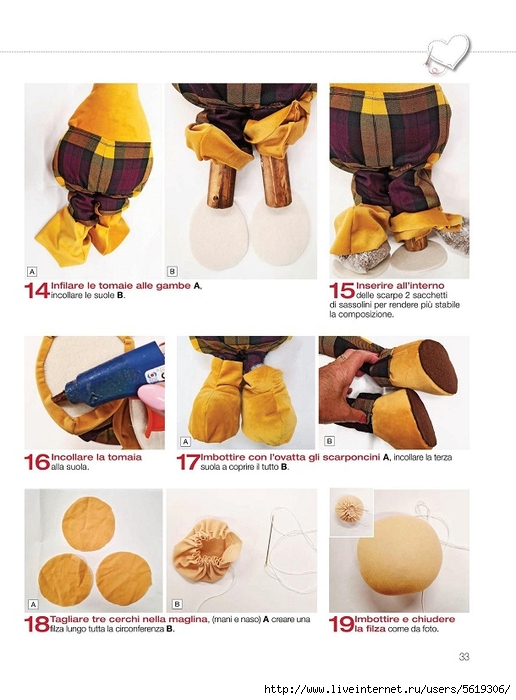 A

B

14 Infilare le tomaie alle gambe A, incollare le suole B.

15 Inserire all'interno delle scarpe 2 sacchetti di sassolini per rendere più stabile la composizione.

16 Incollare la tomaia alla suola.

A

B

17 Imbottire con l'ovatta gli scarponcini A, incollare la terza suola a coprire il tutto B.

A

B

18 Tagliare tre cerchi nella maglina, (mani e naso) A creare una filza lungo tutta la circonferenza B.

19 Imbottire e chiudere la filza come da foto.

33

http://www.liveinternet.ru/users/5619306/