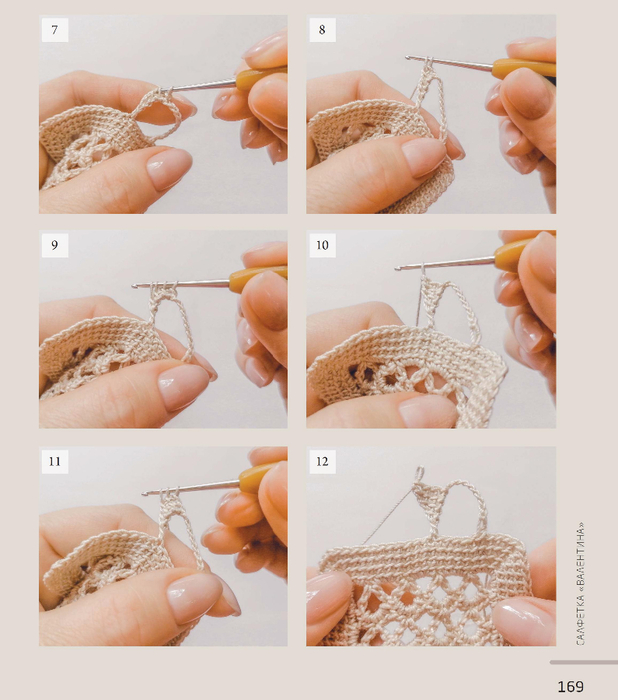 7

8

9

10

11

12

САЛФЕТКА «ВАЛЕНТИНА»

169