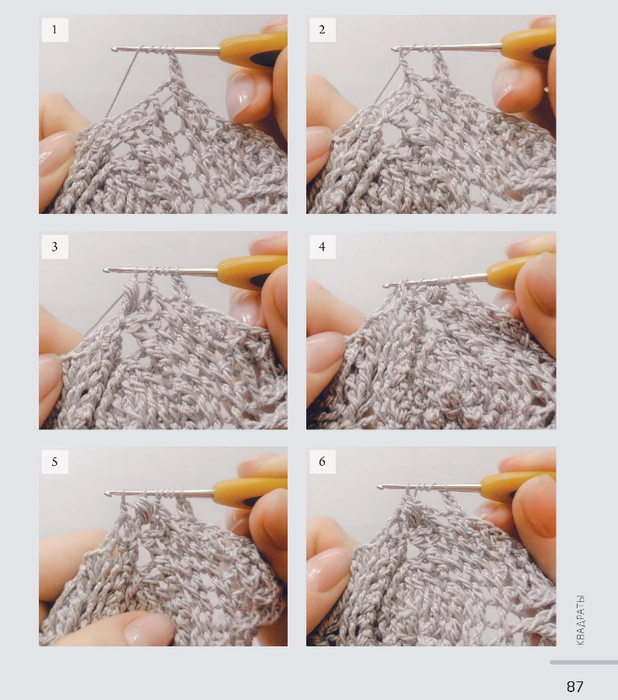 1

2

3

4

5

6

КВАДРАТЫ

87