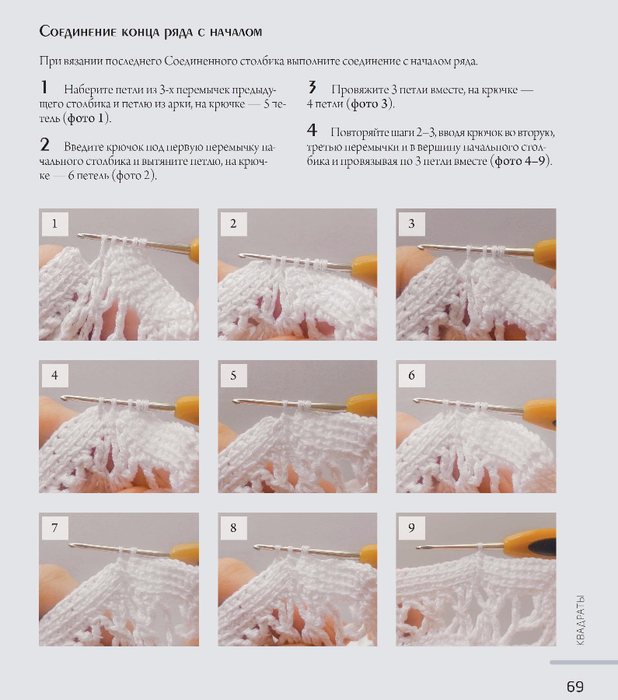 Соединение конца ряда с началом

При вязании последнего Соединенного столбика выполните соединение с началом ряда.

1 Наберите петли из 3-х перемычек предыдущего столбика и петлю из арки, на крючке — 5 петель (фото 1).

2 Введите крючок под первую перемычку начального столбика и вытяните петлю, на крючке — 6 петель (фото 2).

3 Провяжите 3 петли вместе, на крючке — 4 петли (фото 3).

4 Повторяйте шаги 2–3, вводя крючок во вторую, третью перемычки и в вершину начального столбика и провязывая по 3 петли вместе (фото 4–9).

1

2

3

4

5

6

7

8

9

КВАДРАТЫ

69