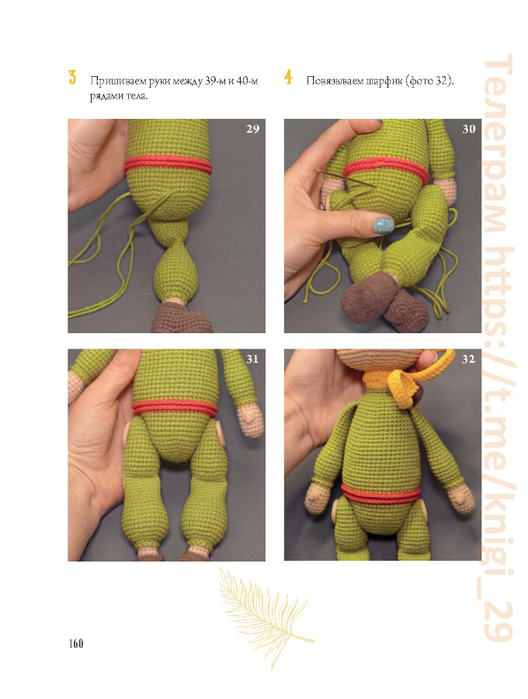 3 Пришиваем руки между 39-м и 40-м рядами тела.

4 Повязываем шарфик (фото 32).

29

30

31

32

Телеграм https://t.me/knigi_29

160