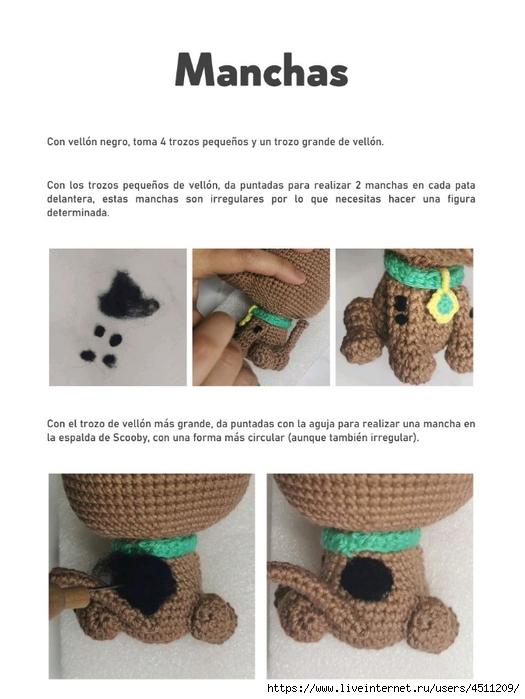 Manchas

Con vellón negro, toma 4 trozos pequeños y un trozo grande de vellón.

Con los trozos pequeños de vellón, da puntadas para realizar 2 manchas en cada pata delantera, estas manchas son irregulares por lo que necesitas hacer una figura determinada.

Con el trozo de vellón más grande, da puntadas con la aguja para realizar una mancha en la espalda de Scooby, con una forma más circular (aunque también irregular).

https://www.liveinternet.ru/users/4511209/