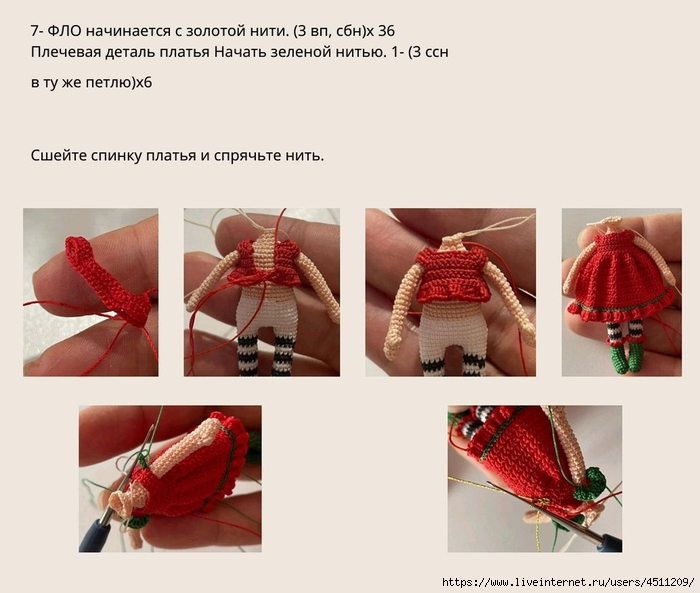 7- ФЛО начинается с золотой нити. (3 вп, сбн)х 36
Плечевая деталь платья Начать зеленой нитью. 1- (3 ссн в ту же петлю)х6

Сшейте спинку платья и спрячьте нить.

https://www.liveinternet.ru/users/4511209/