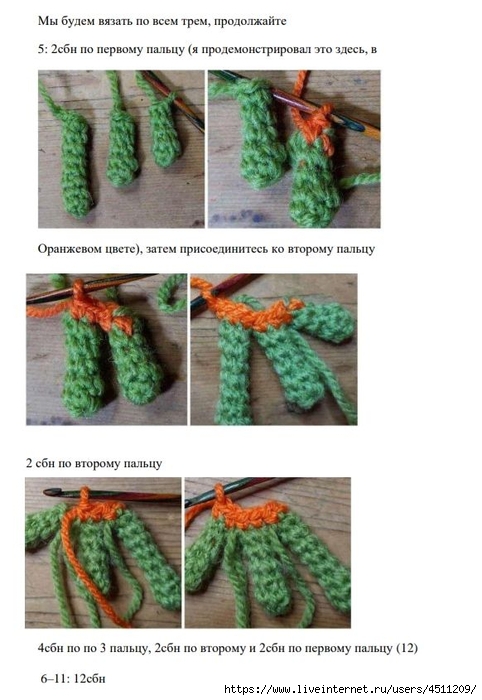 Мы будем вязать по всем трем, продолжайте

5: 2сбн по первому пальцу (я продемонстрировал это здесь, в

Оранжевом цвете), затем присоединитесь ко второму пальцу

2 сбн по второму пальцу

4сбн по по 3 пальцу, 2сбн по второму и 2сбн по первому пальцу (12)

6–11: 12сбн

https://www.liveinternet.ru/users/4511209/