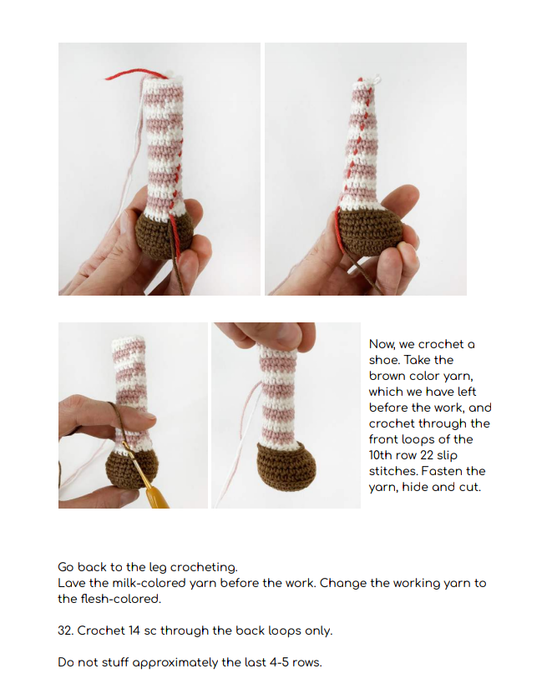 Now, we crochet a shoe. Take the brown color yarn, which we have left before the work, and crochet through the front loops of the 10th row 22 slip stitches. Fasten the yarn, hide and cut.

Go back to the leg crocheting.
Lave the milk-colored yarn before the work. Change the working yarn to the flesh-colored.

32. Crochet 14 sc through the back loops only.

Do not stuff approximately the last 4-5 rows.